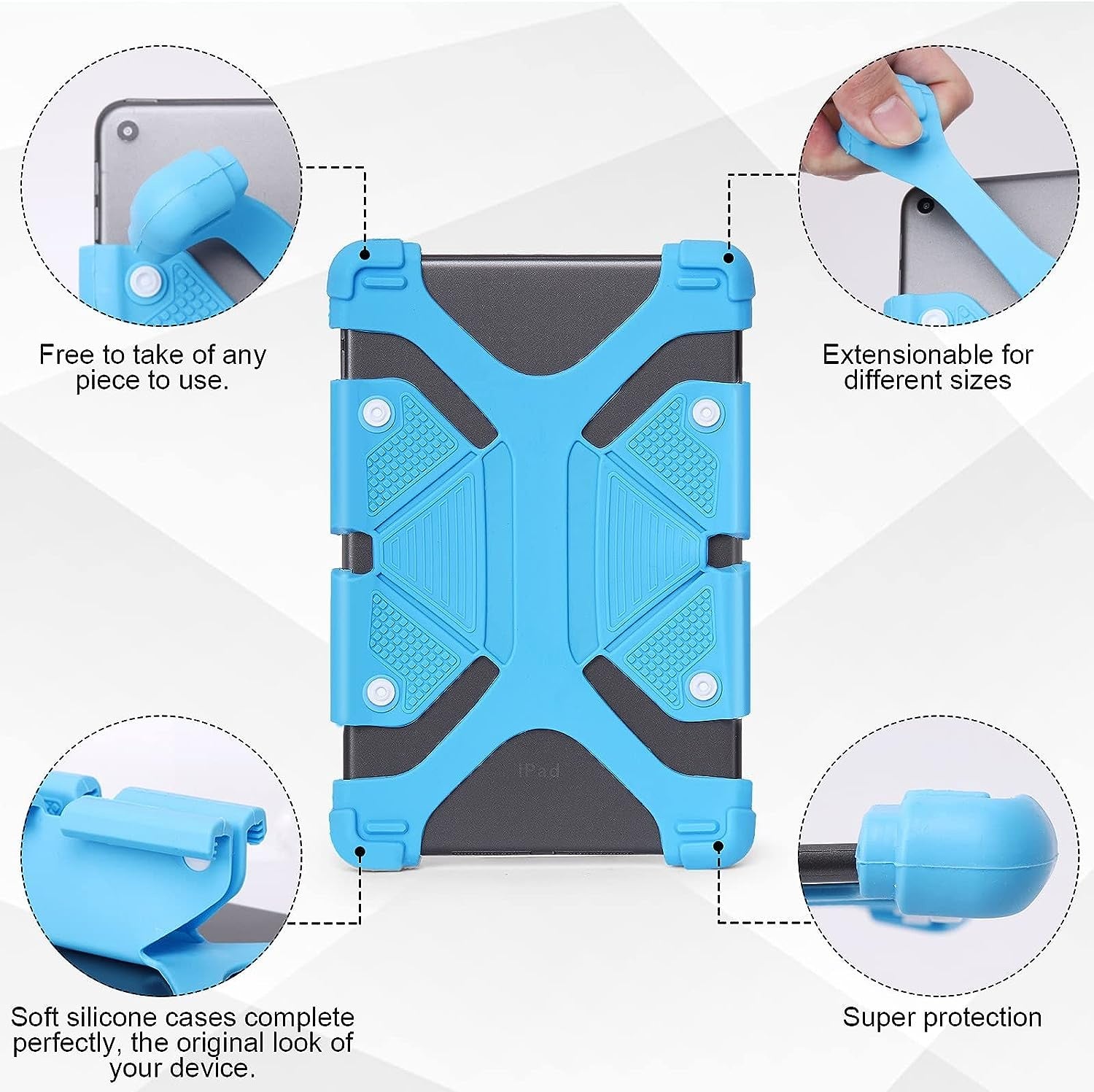 Free to take of any piece to use.

Extensionable for different sizes

iPad

Soft silicone cases complete perfectly, the original look of your device.

Super protection