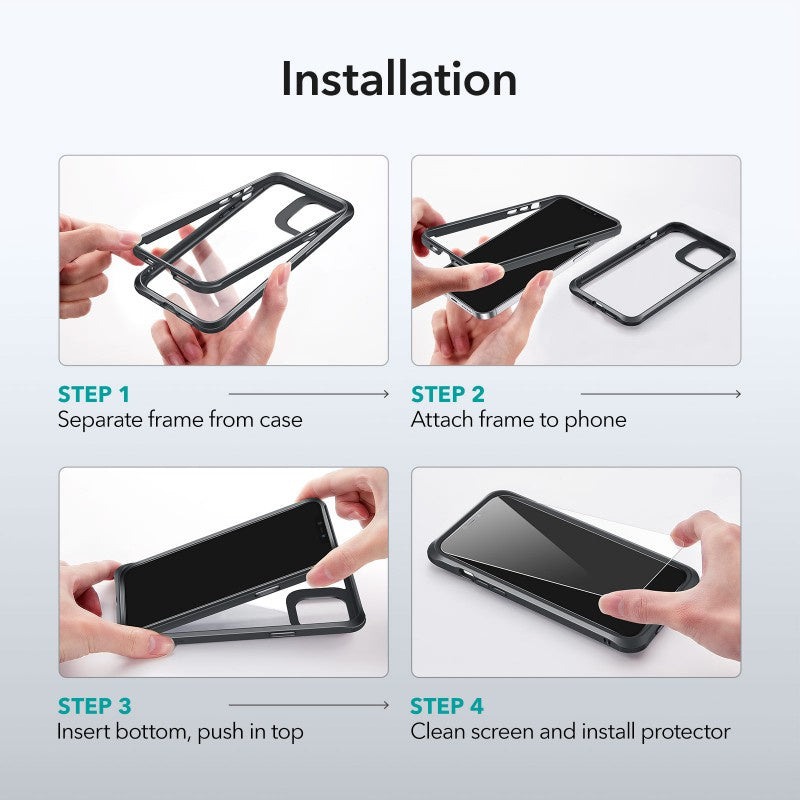 Installation

STEP 1
Separate frame from case

STEP 2
Attach frame to phone

STEP 3
Insert bottom, push in top

STEP 4
Clean screen and install protector