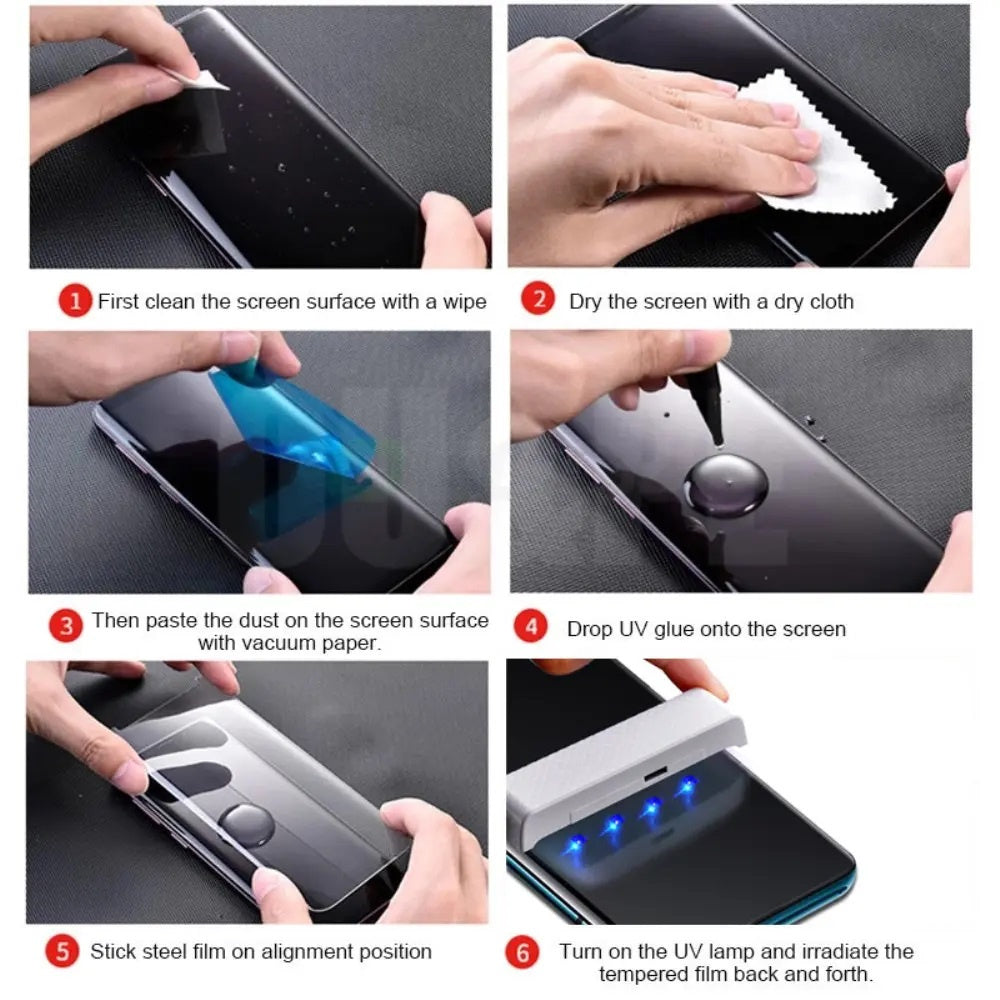 1 First clean the screen surface with a wipe

2 Dry the screen with a dry cloth

3 Then paste the dust on the screen surface with vacuum paper.

4 Drop UV glue onto the screen

5 Stick steel film on alignment position

6 Turn on the UV lamp and irradiate the tempered film back and forth.